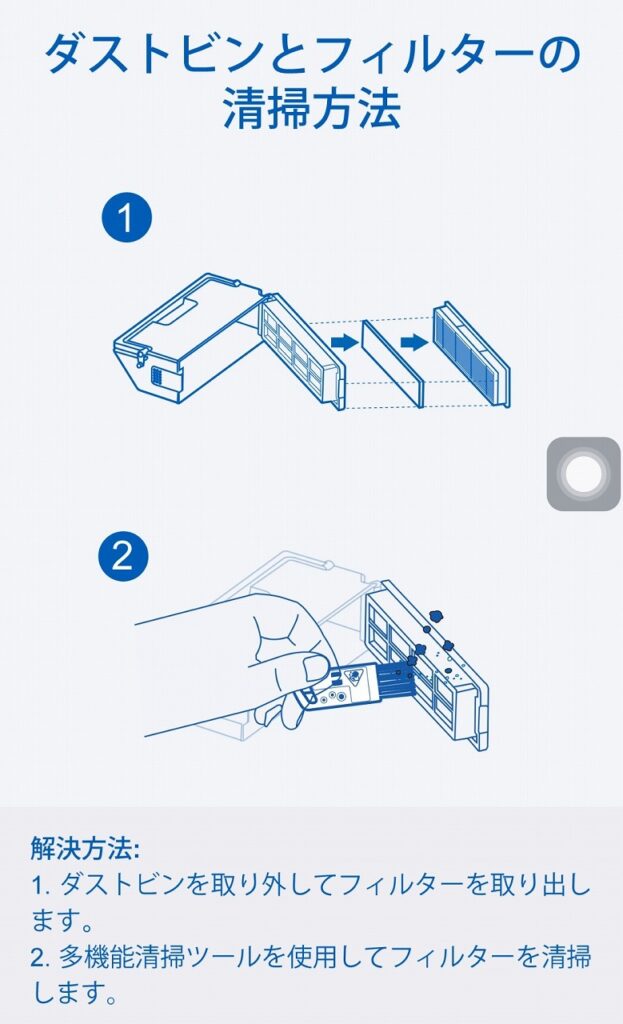 ダストビンとフィルターの清掃方法

1

2

解決方法:
1. ダストビンを取り外してフィルターを取り出します。
2. 多機能清掃ツールを使用してフィルターを清掃します。